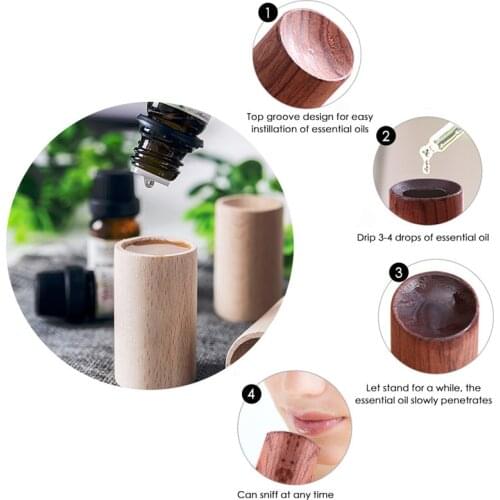 1

Top groove design for easy instillation of essential oils

2

Drip 3-4 drops of essential oil

3

Let stand for a while, the essential oil slowly penetrates

4

Can sniff at any time