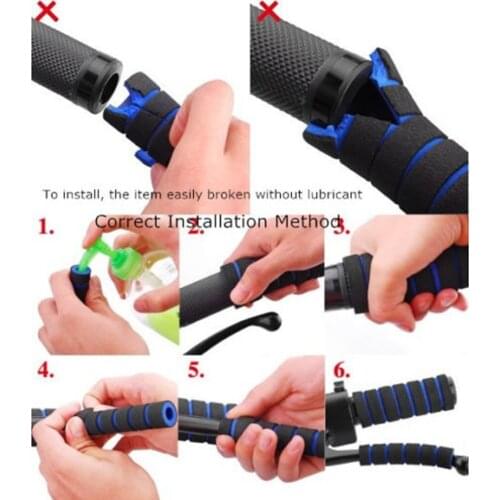 To install, the item easily broken without lubricant

Correct Installation Method

1.

2.

3.

4.

5.

6.