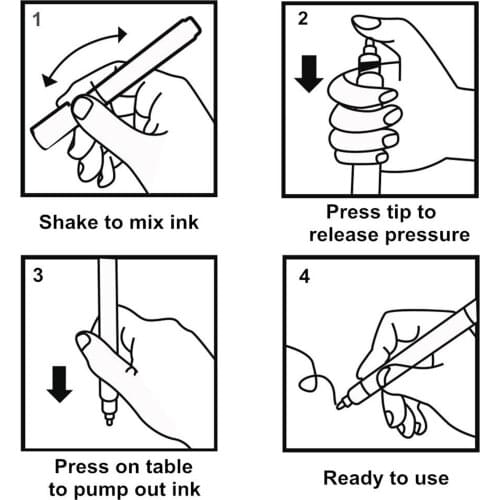 1

Shake to mix ink

2

Press tip to release pressure

3

Press on table to pump out ink

4

Ready to use