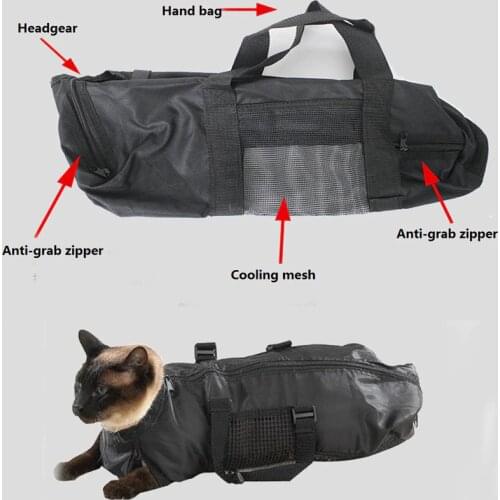 Hand bag

Headgear

Anti-grab zipper

Anti-grab zipper

Cooling mesh