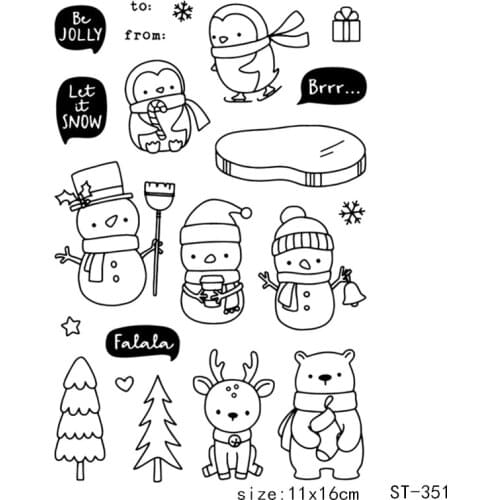 Be JOLLY

to:

from:

Let it SNOW

Brrr...

Falala

size:11x16cm ST-351