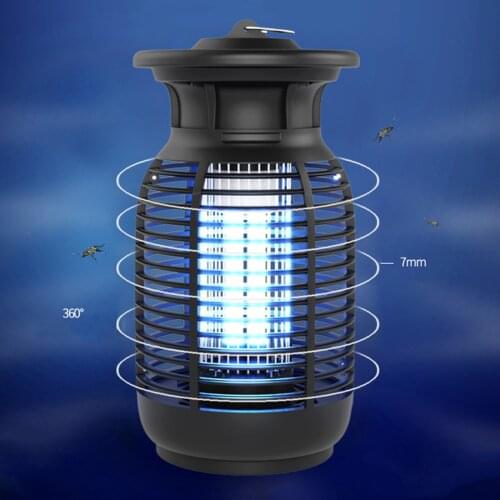 7mm

360°