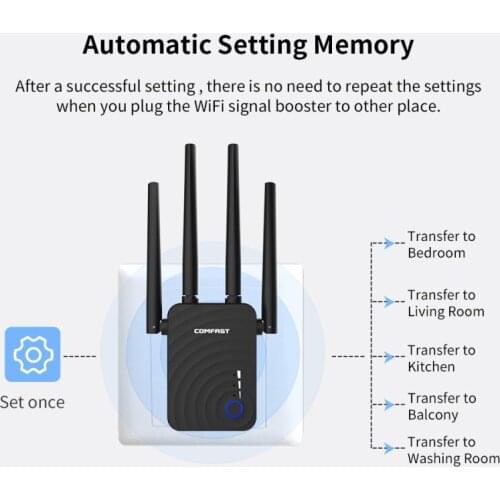 Automatic Setting Memory

After a successful setting , there is no need to repeat the settings when you plug the WiFi signal booster to other place.

COMFAST

Set once

Transfer to Bedroom

Transfer to Living Room

Transfer to Kitchen

Transfer to Balcony

Transfer to Washing Room