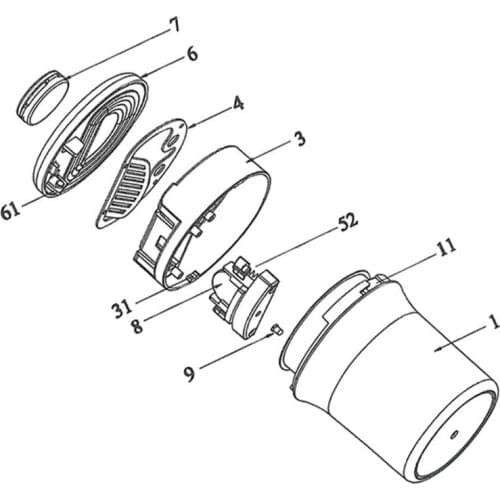 7
6
4
3
61
52
11
31
8
1
9