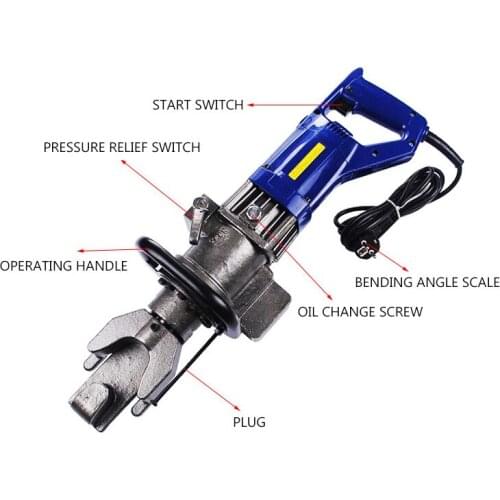 START SWITCH

PRESSURE RELIEF SWITCH

OPERATING HANDLE

BENDING ANGLE SCALE

OIL CHANGE SCREW

PLUG