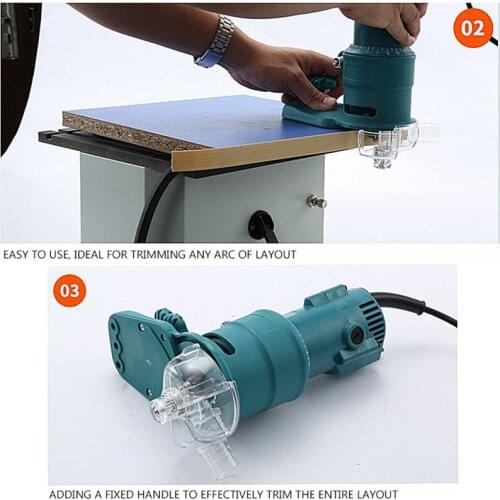 02

EASY TO USE, IDEAL FOR TRIMMING ANY ARC OF LAYOUT

03

ADDING A FIXED HANDLE TO EFFECTIVELY TRIM THE ENTIRE LAYOUT