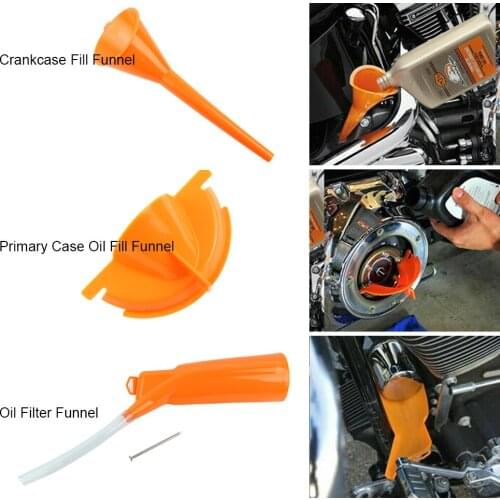 Crankcase Fill Funnel

Primary Case Oil Fill Funnel

Oil Filter Funnel