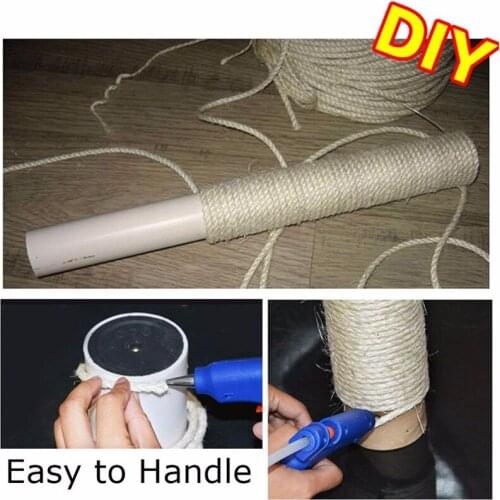 DIY

Easy to Handle