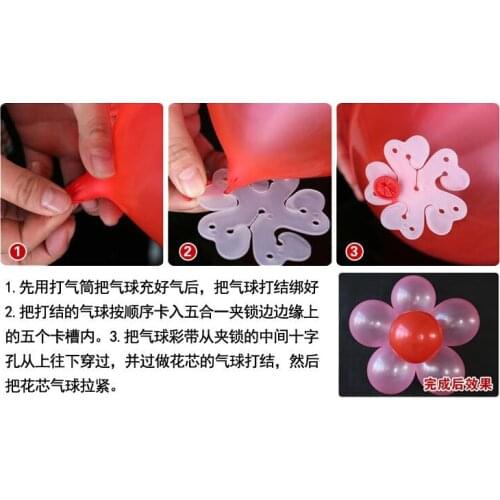 1

2

3

1. 先用打气筒把气球充好气后，把气球打结绑好 2. 把打结的气球按顺序卡入五合一夹锁边边缘上的五个卡槽内。3. 把气球彩带从夹锁的中间十字孔从上往下穿过，并过做花芯的气球打结，然后把花芯气球拉紧。

完成后效果