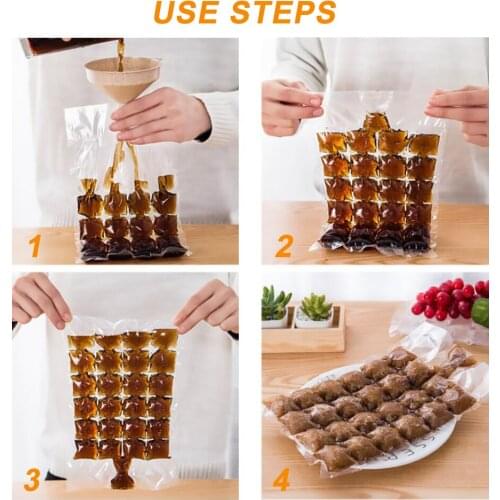 USE STEPS

1

2

3

4