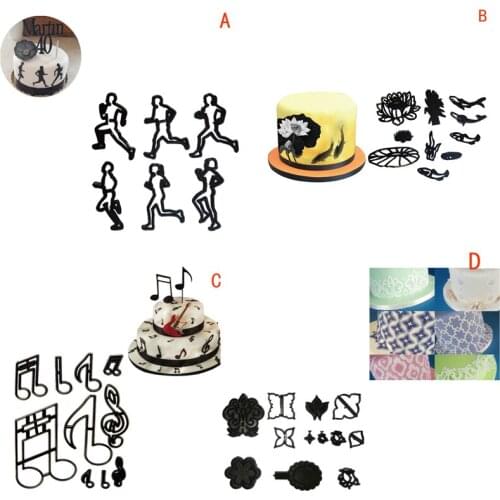 Martin 40

A

B

C

D