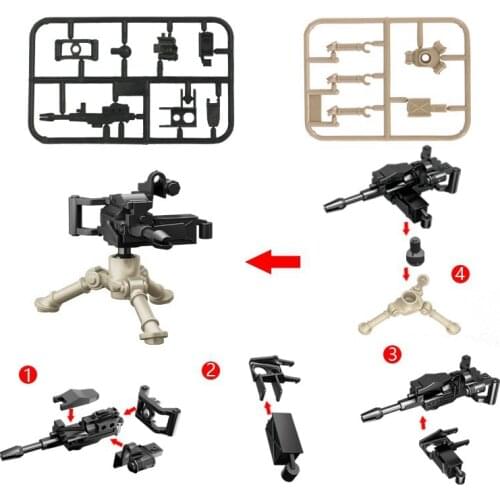 4

3

1

2