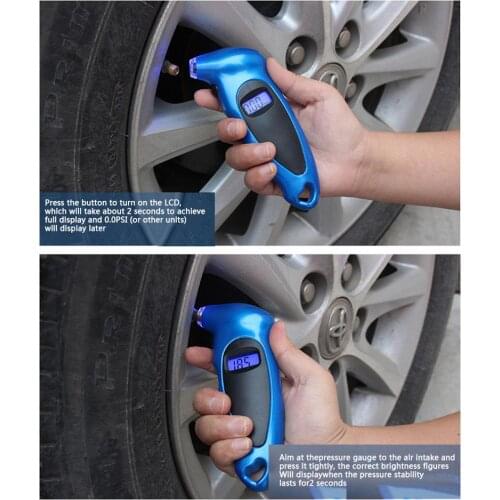 Press the button to turn on the LCD, which will take about 2 seconds to achieve full display and 0.0PSI (or other units) will display later

18.5

Aim at thepressure gauge to the air intake and press it tightly, the correct brightness figures Will displaywhen the pressure stability lasts for2 seconds