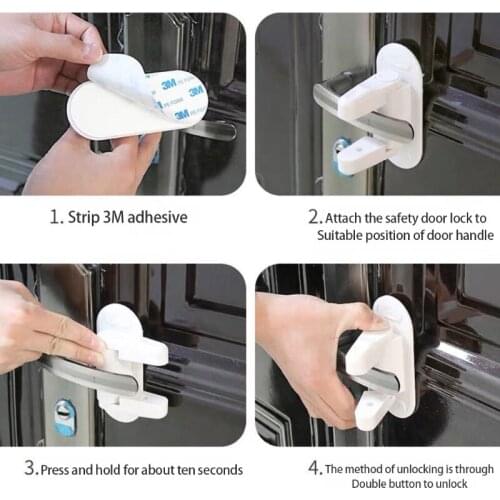 3M
3M
3M

1. Strip 3M adhesive

2. Attach the safety door lock to Suitable position of door handle

3. Press and hold for about ten seconds

4. The method of unlocking is through Double button to unlock