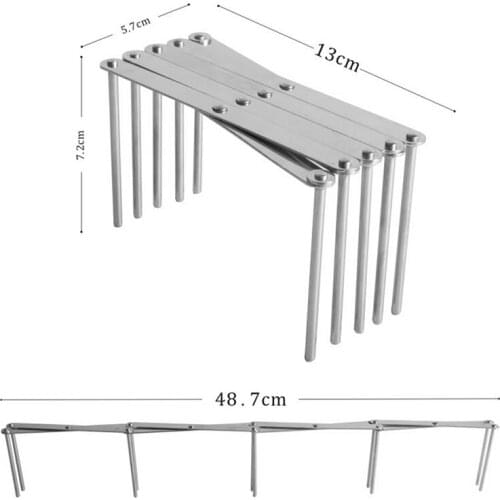 5.7cm

13cm

7.2cm

48.7cm