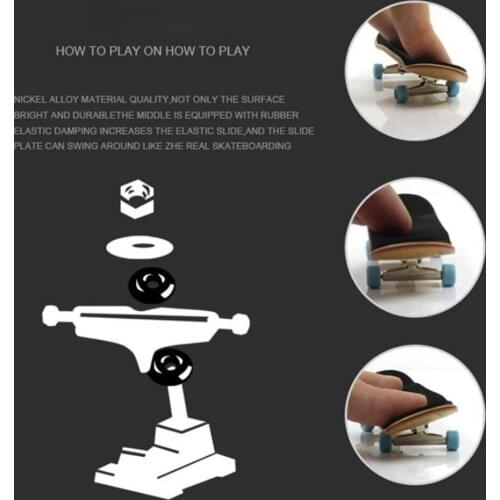 HOW TO PLAY ON HOW TO PLAY

NICKEL ALLOY MATERIAL QUALITY,NOT ONLY THE SURFACE BRIGHT AND DURABLETHE MIDDLE IS EQUIPPED WITH RUBBER ELASTIC DAMPING INCREASES THE ELASTIC SLIDE,AND THE SLIDE PLATE CAN SWING AROUND LIKE ZHE REAL SKATEBOARDING