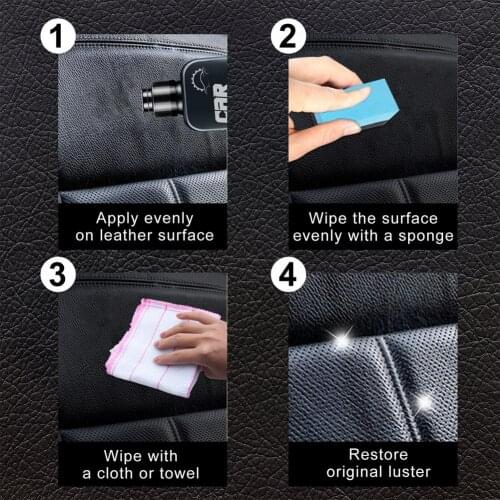 1

CAR

Apply evenly on leather surface

2

Wipe the surface evenly with a sponge

3

Wipe with a cloth or towel

4

Restore original luster