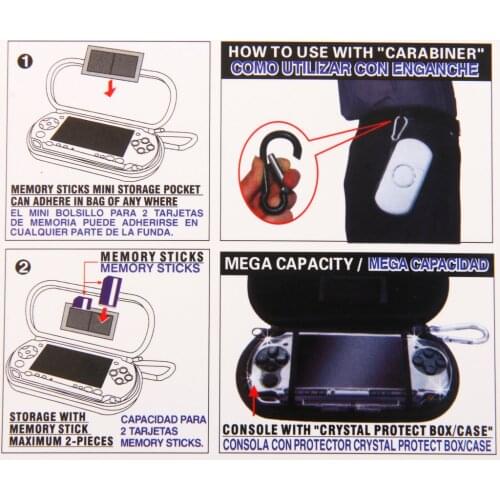 ①

MEMORY STICKS MINI STORAGE POCKET CAN ADHERE IN BAG OF ANY WHERE

EL MINI BOLSILLO PARA 2 TARJETAS DE MEMORIA PUEDE ADHERIRSE EN CUALQUIER PARTE DE LA FUNDA.

HOW TO USE WITH "CARABINER"

COMO UTILIZAR CON ENGANCHE

②

MEMORY STICKS

MEMORY STICKS

STORAGE WITH MEMORY STICK MAXIMUM 2-PIECES

CAPACIDAD PARA 2 TARJETAS MEMORY STICKS.

MEGA CAPACITY / MEGA CAPACIDAD

CONSOLE WITH "CRYSTAL PROTECT BOX/CASE"

CONSOLA CON PROTECTOR CRYSTAL PROTECT BOX/CASE