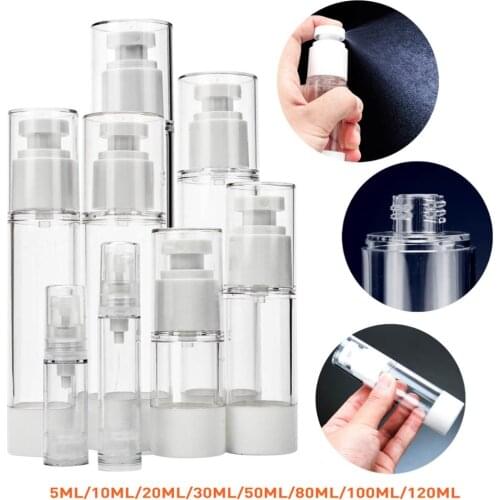 5ML/10ML/20ML/30ML/50ML/80ML/100ML/120ML