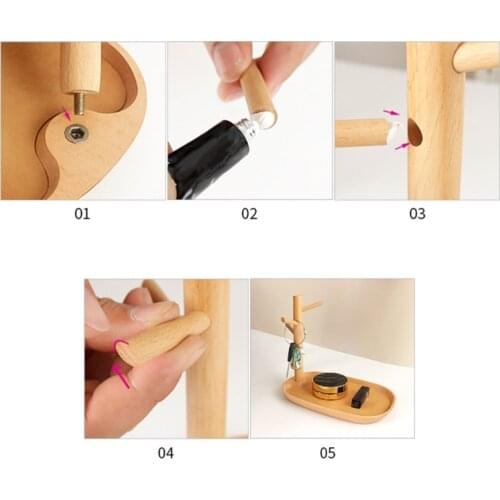 01

02

03

04

05