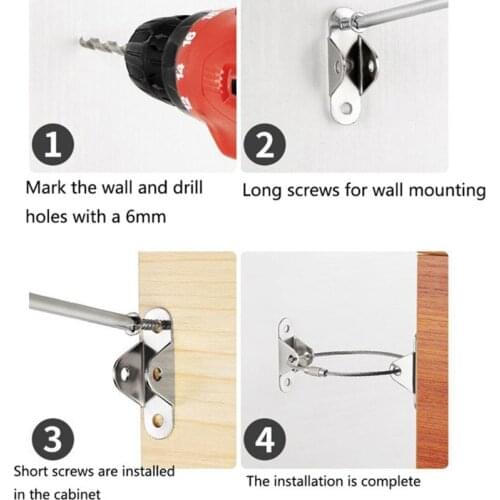 1

Mark the wall and drill holes with a 6mm

2

Long screws for wall mounting

3

Short screws are installed in the cabinet

4

The installation is complete