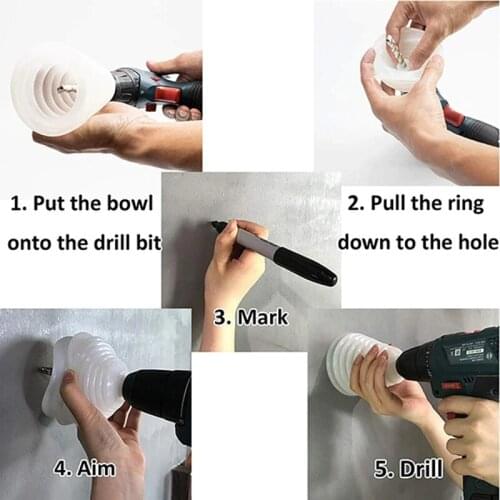 1. Put the bowl onto the drill bit

2. Pull the ring down to the hole

3. Mark

4. Aim

5. Drill