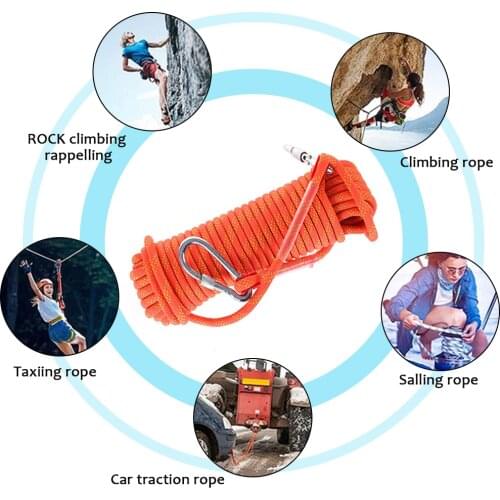 ROCK climbing rappelling

Climbing rope

Taxiing rope

Salling rope

Car traction rope