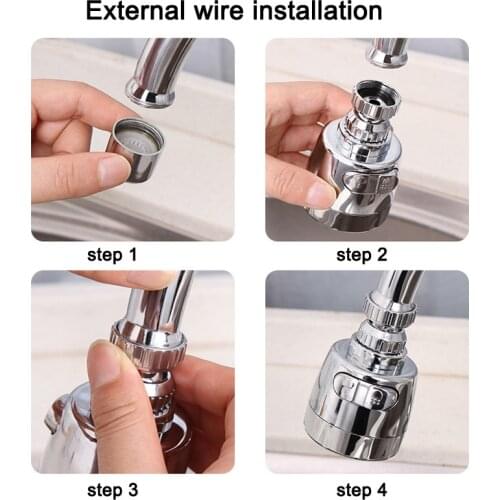 External wire installation

step 1

step 2

step 3

step 4