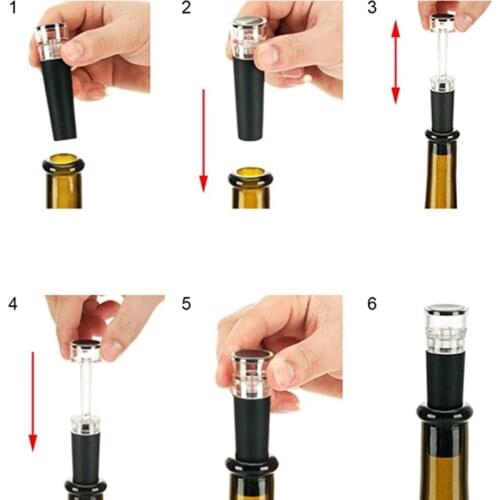 1

2

3

4

5

6