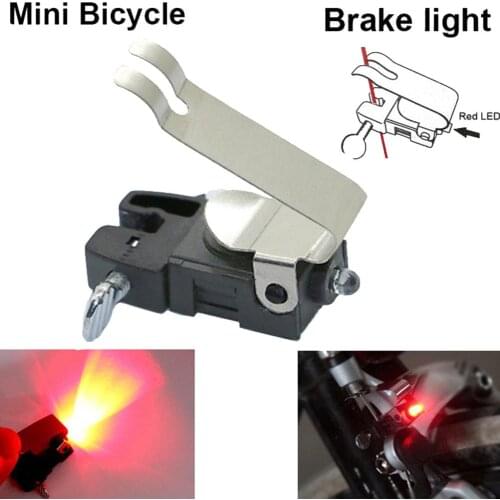 Mini Bicycle Brake light

Red LED