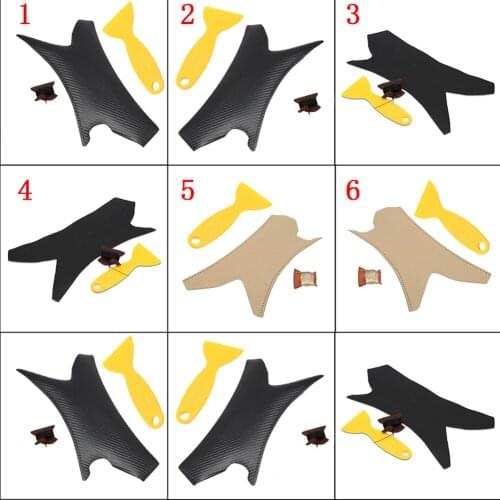 1

2

3

4

5

6