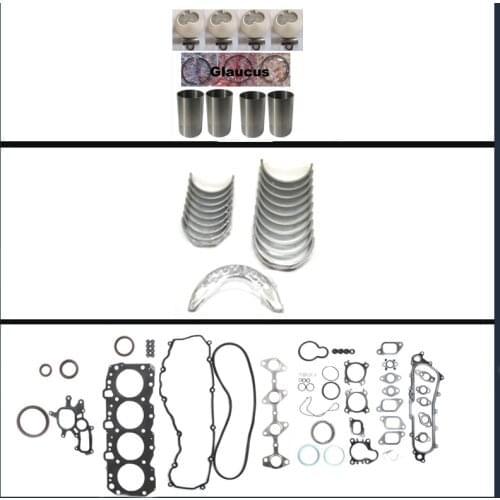 Glaucus