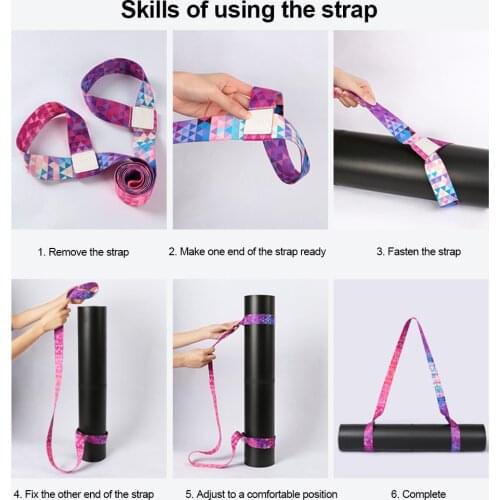 Skills of using the strap

1. Remove the strap

2. Make one end of the strap ready

3. Fasten the strap

4. Fix the other end of the strap

5. Adjust to a comfortable position

6. Complete