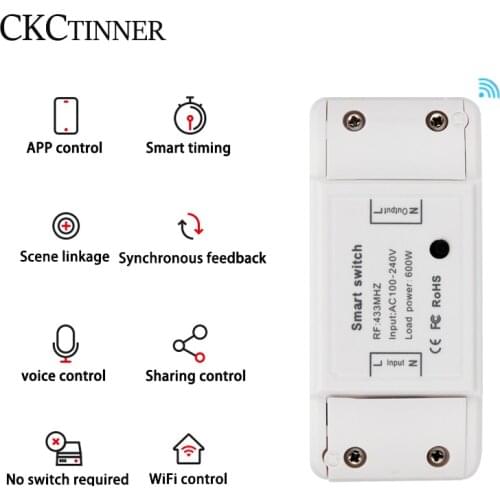 CKCTINNER

APP control

Smart timing

Scene linkage

Synchronous feedback

voice control

Sharing control

No switch required

WiFi control

L Output N

Smart switch

RF:433MHZ

Input:AC100-240V

Load power: 600W

CE FC RoHS

L Input N