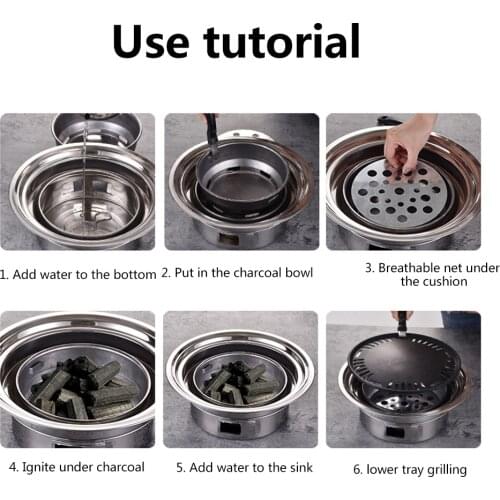 Use tutorial

1. Add water to the bottom

2. Put in the charcoal bowl

3. Breathable net under the cushion

4. Ignite under charcoal

5. Add water to the sink

6. lower tray grilling