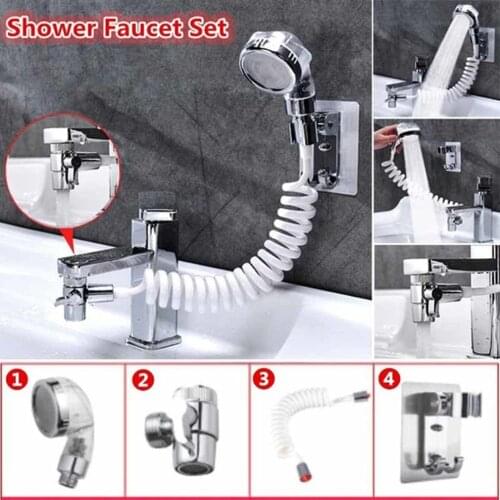 Shower Faucet Set

1

2

3

4