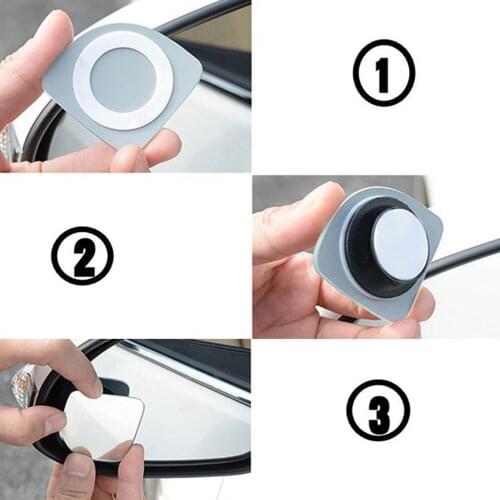 1

2

3