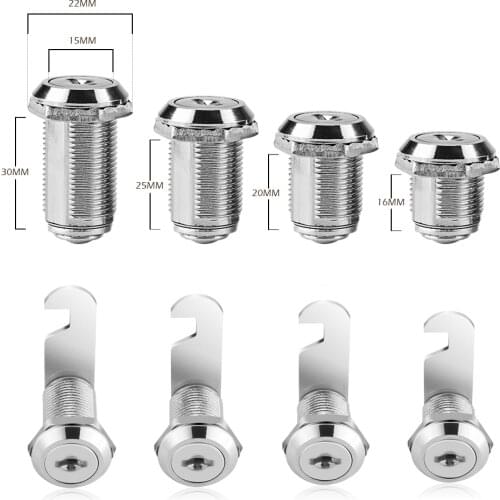 22MM
15MM
30MM
25MM
20MM
16MM