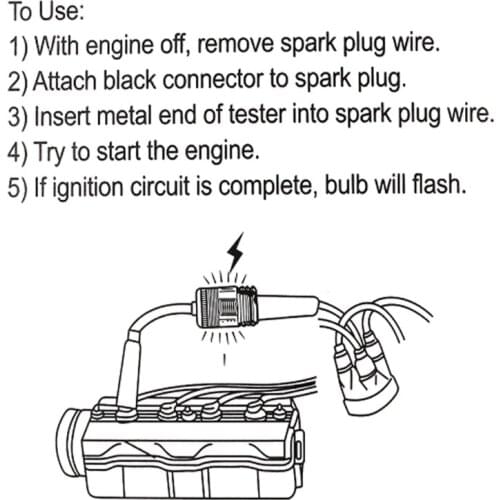 To Use:
1) With engine off, remove spark plug wire.
2) Attach black connector to spark plug.
3) Insert metal end of tester into spark plug wire.
4) Try to start the engine.
5) If ignition circuit is complete, bulb will flash.