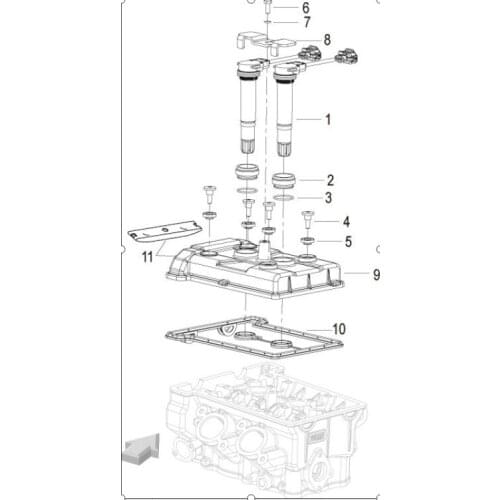 6
7
8
1
2
3
4
5
11
9
10