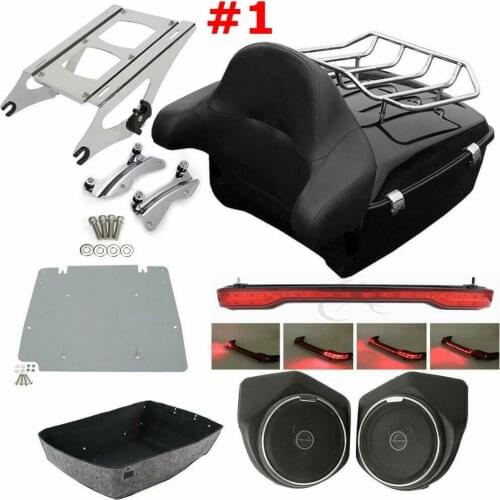 #1