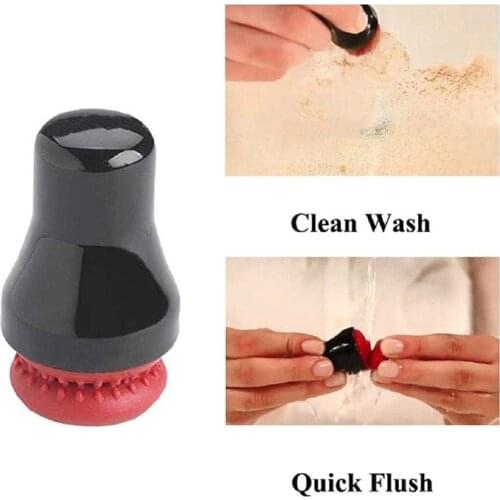 Clean Wash

Quick Flush