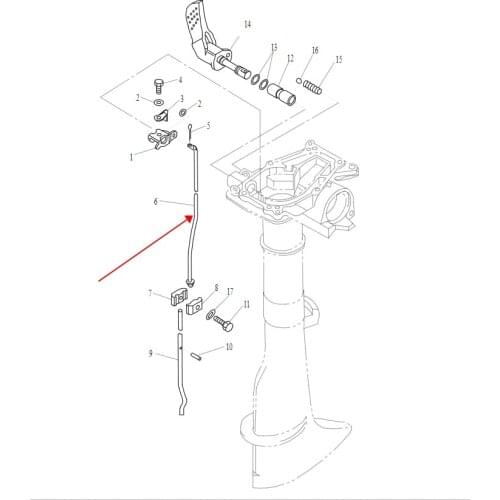 14
13
12
16
15
4
2
3
2
5
1
6
7
8
17
11
9
10