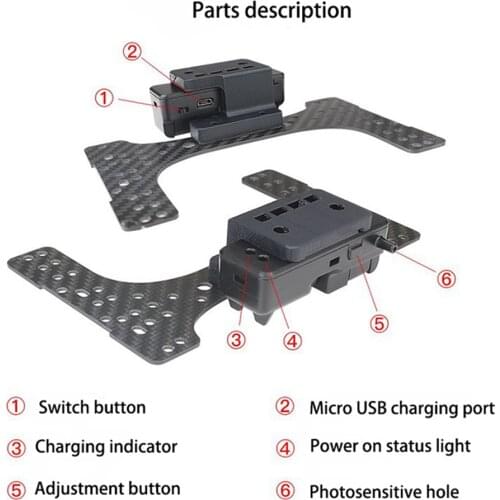 Parts description

②

①

⑥

⑤

③

④

① Switch button

② Micro USB charging port

③ Charging indicator

④ Power on status light

⑤ Adjustment button

⑥ Photosensitive hole