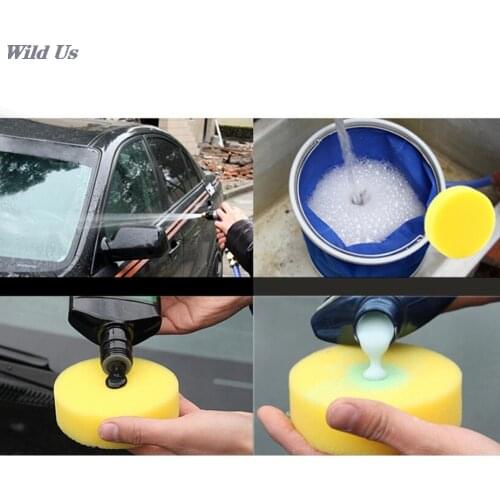 Wild Us