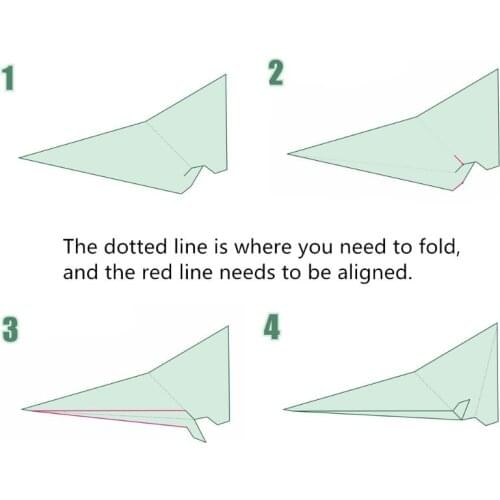 1

2

The dotted line is where you need to fold, and the red line needs to be aligned.

3

4