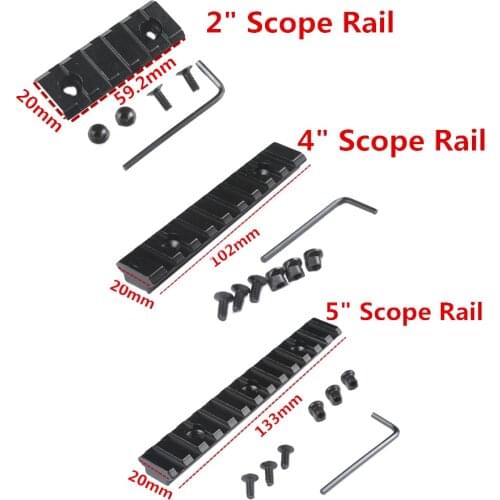 2" Scope Rail

20mm

59.2mm

4" Scope Rail

102mm

20mm

5" Scope Rail

133mm

20mm