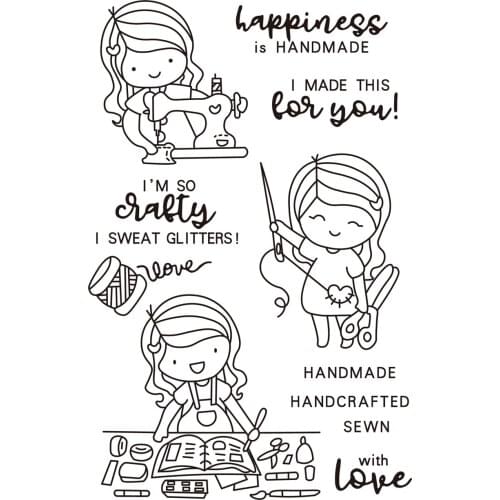 happiness
is HANDMADE

I MADE THIS
for you!

I'M SO
crafty
I SWEAT GLITTERS!

love

HANDMADE

HANDCRAFTED

SEWN

with
love