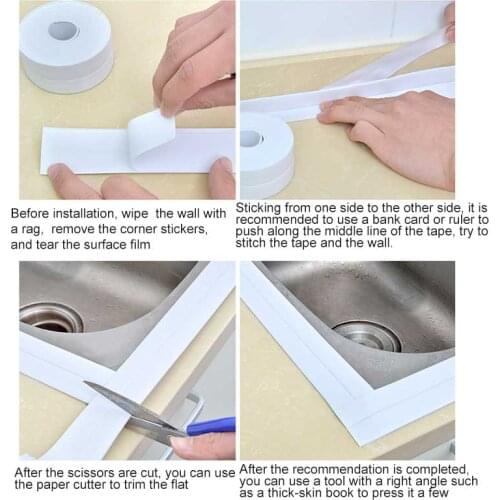 Before installation, wipe the wall with a rag, remove the corner stickers, and tear the surface film

Sticking from one side to the other side, it is recommended to use a bank card or ruler to push along the middle line of the tape, try to stitch the tape and the wall.

After the scissors are cut, you can use the paper cutter to trim the flat

After the recommendation is completed, you can use a tool with a right angle such as a thick-skin book to press it a few