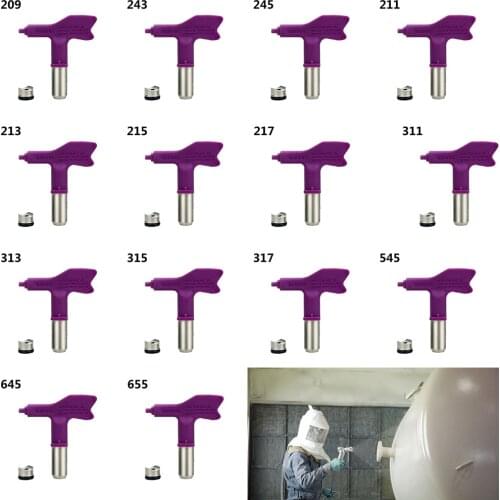 209
243
245
211
213
215
217
311
313
315
317
545
645
655